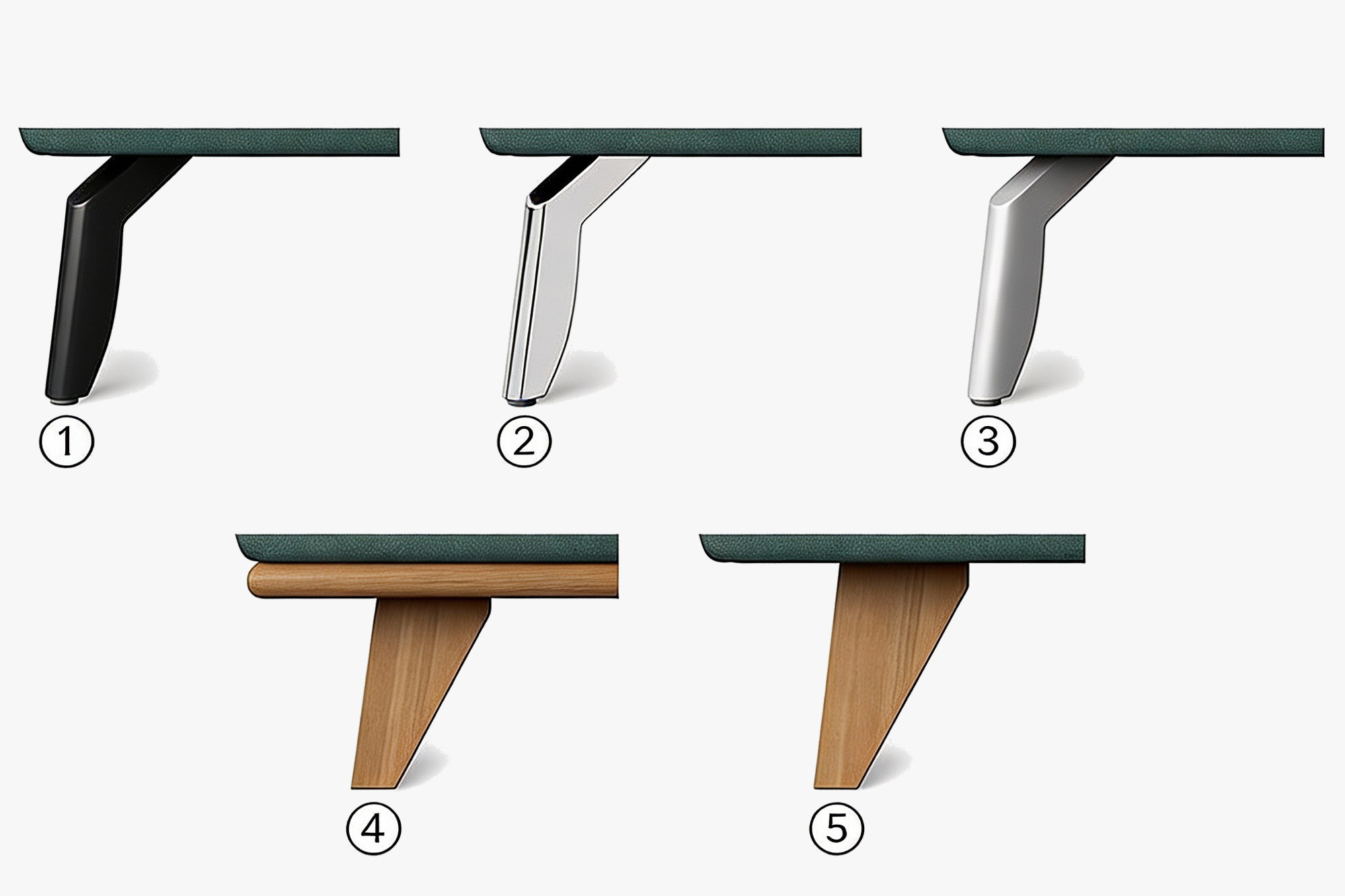 ①
②
③
④
⑤